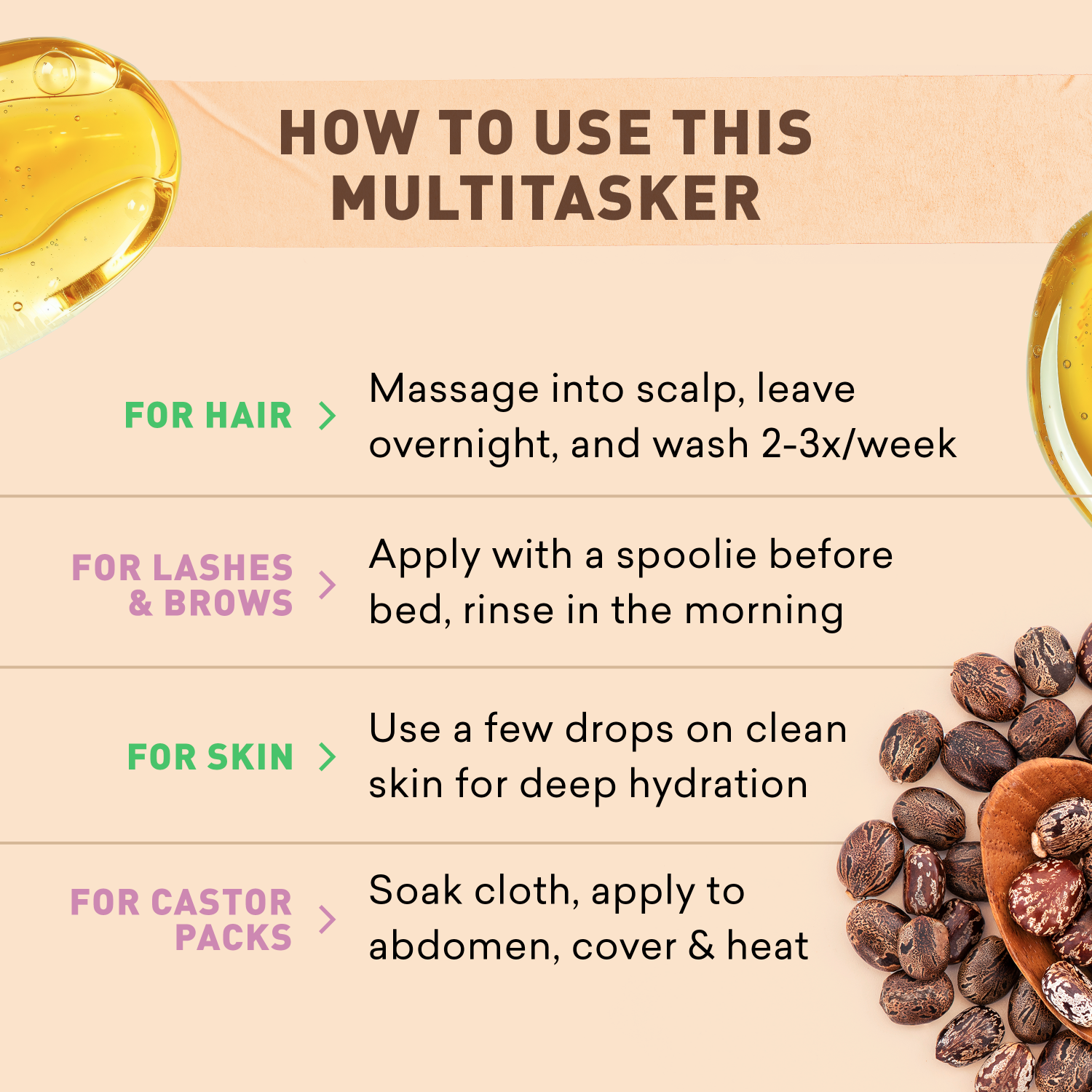 HOW TO USE THIS MULTITASKER

FOR HAIR >

Massage into scalp, leave overnight, and wash 2-3x/week

FOR LASHES & BROWS >

Apply with a spoolie before bed, rinse in the morning

FOR SKIN >

Use a few drops on clean skin for deep hydration

FOR CASTOR PACKS >

Soak cloth, apply to abdomen, cover & heat